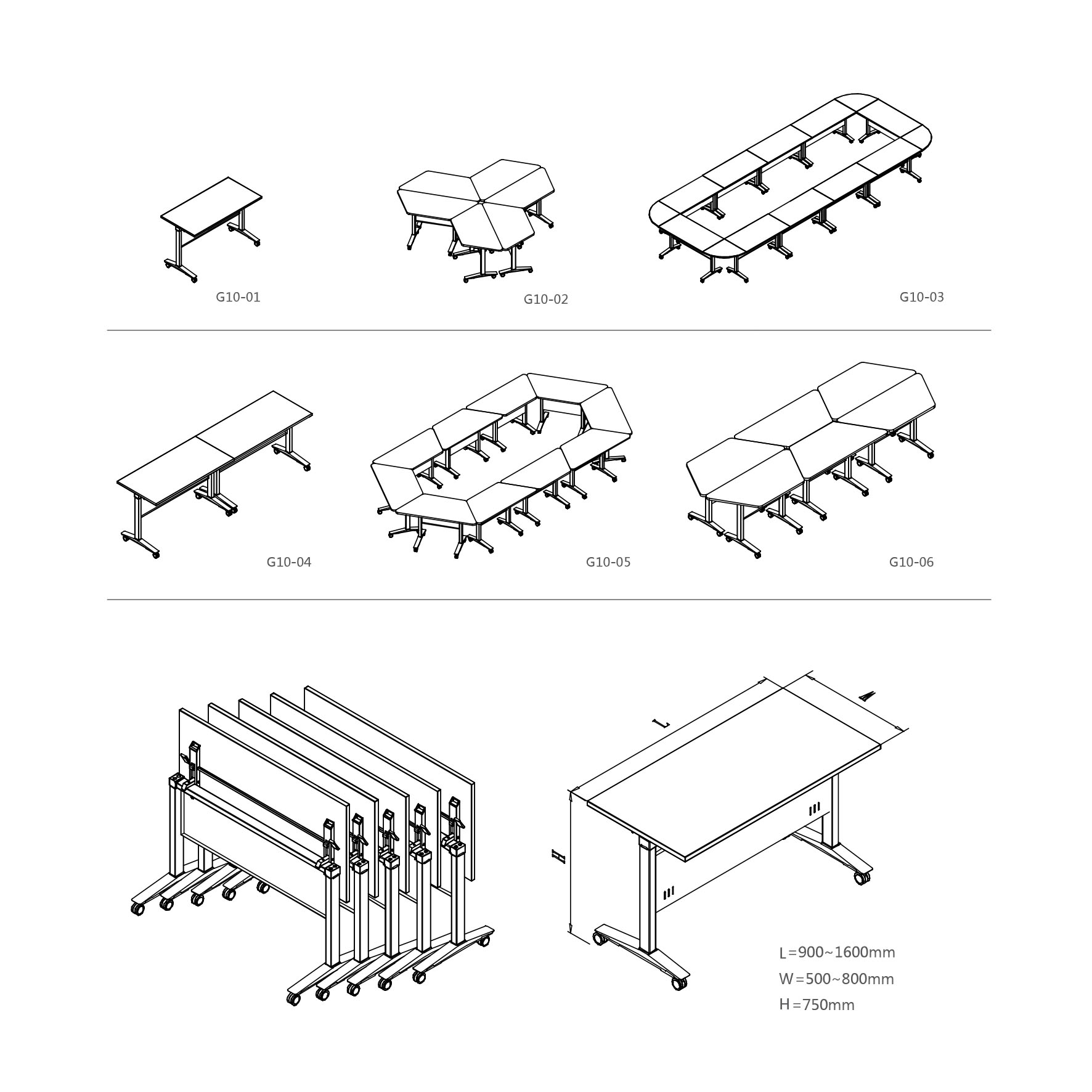 G10-01

G10-02

G10-03

G10-04

G10-05

G10-06

L

W

H

L=900~1600mm
W=500~800mm
H=750mm